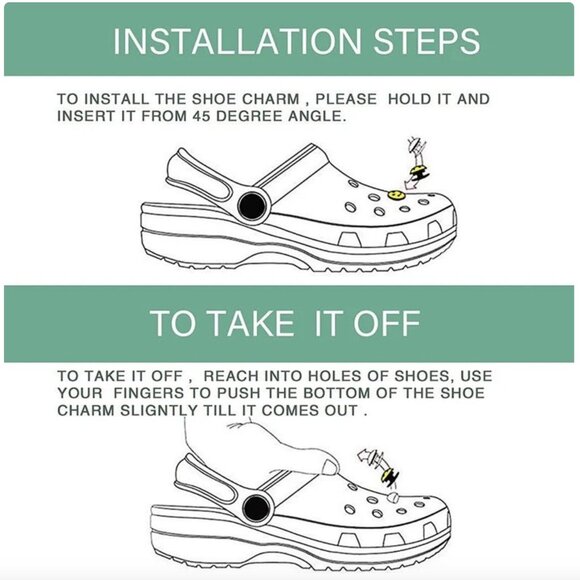 INSTALLATION STEPS

TO INSTALL THE SHOE CHARM , PLEASE HOLD IT AND INSERT IT FROM 45 DEGREE ANGLE.

TO TAKE IT OFF

TO TAKE IT OFF , REACH INTO HOLES OF SHOES, USE YOUR FINGERS TO PUSH THE BOTTOM OF THE SHOE CHARM SLIGNTLY TILL IT COMES OUT .